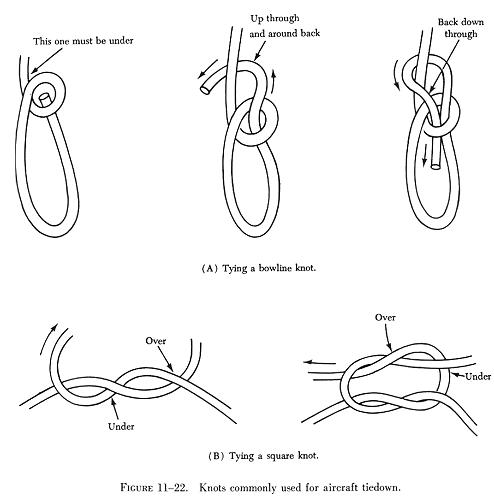 This one must be under

Up through and around back

Back down through

(A) Tying a bowline knot.

Over

Under

Over

Under

(B) Tying a square knot.

FIGURE 11–22. Knots commonly used for aircraft tiedown.