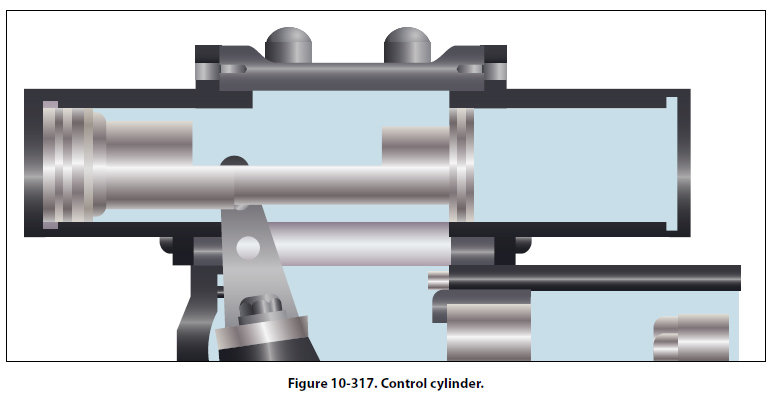 Figure 10-317. Control cylinder.