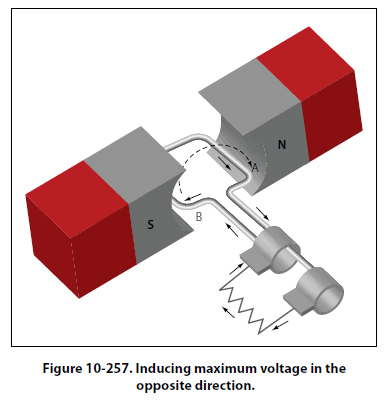 N

A

S

B

Figure 10-257. Inducing maximum voltage in the opposite direction.