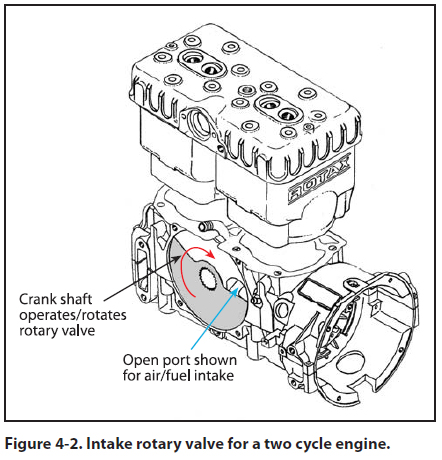 ROTAX

Crank shaft operates/rotates rotary valve

Open port shown for air/fuel intake

Figure 4-2. Intake rotary valve for a two cycle engine.