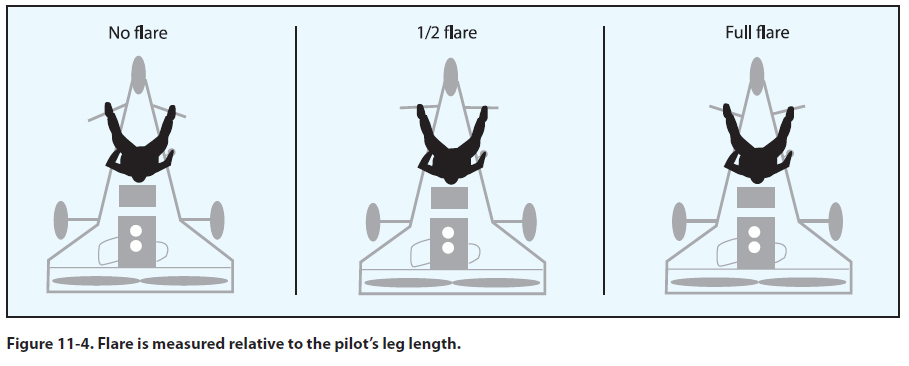 No flare

1/2 flare

Full flare

Figure 11-4. Flare is measured relative to the pilot's leg length.