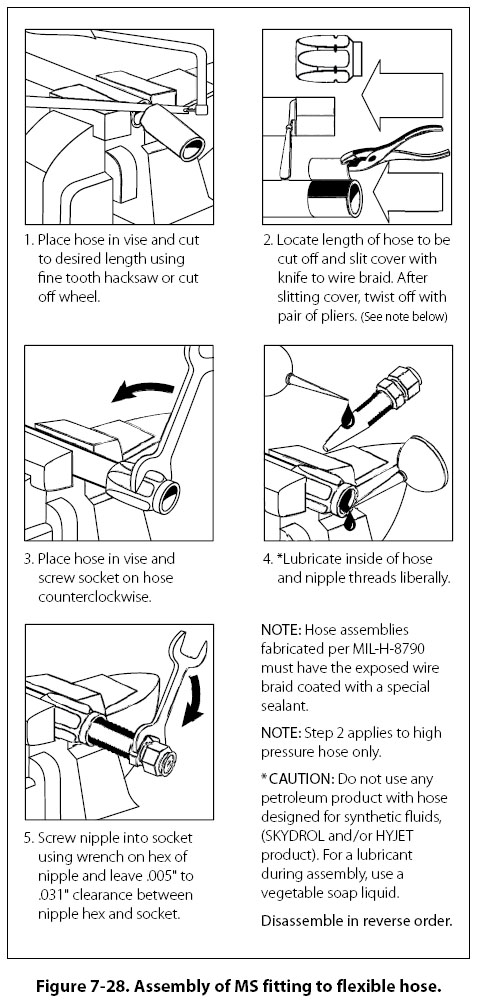 1. Place hose in vise and cut to desired length using fine tooth hacksaw or cut off wheel.

2. Locate length of hose to be cut off and slit cover with knife to wire braid. After slitting cover, twist off with pair of pliers. (See note below)

3. Place hose in vise and screw socket on hose counterclockwise.

4. *Lubricate inside of hose and nipple threads liberally.

5. Screw nipple into socket using wrench on hex of nipple and leave .005" to .031" clearance between nipple hex and socket.

NOTE: Hose assemblies fabricated per MIL-H-8790 must have the exposed wire braid coated with a special sealant.

NOTE: Step 2 applies to high pressure hose only.

* CAUTION: Do not use any petroleum product with hose designed for synthetic fluids, (SKYDROL and/or HYJET product). For a lubricant during assembly, use a vegetable soap liquid.

Disassemble in reverse order.

Figure 7-28. Assembly of MS fitting to flexible hose.