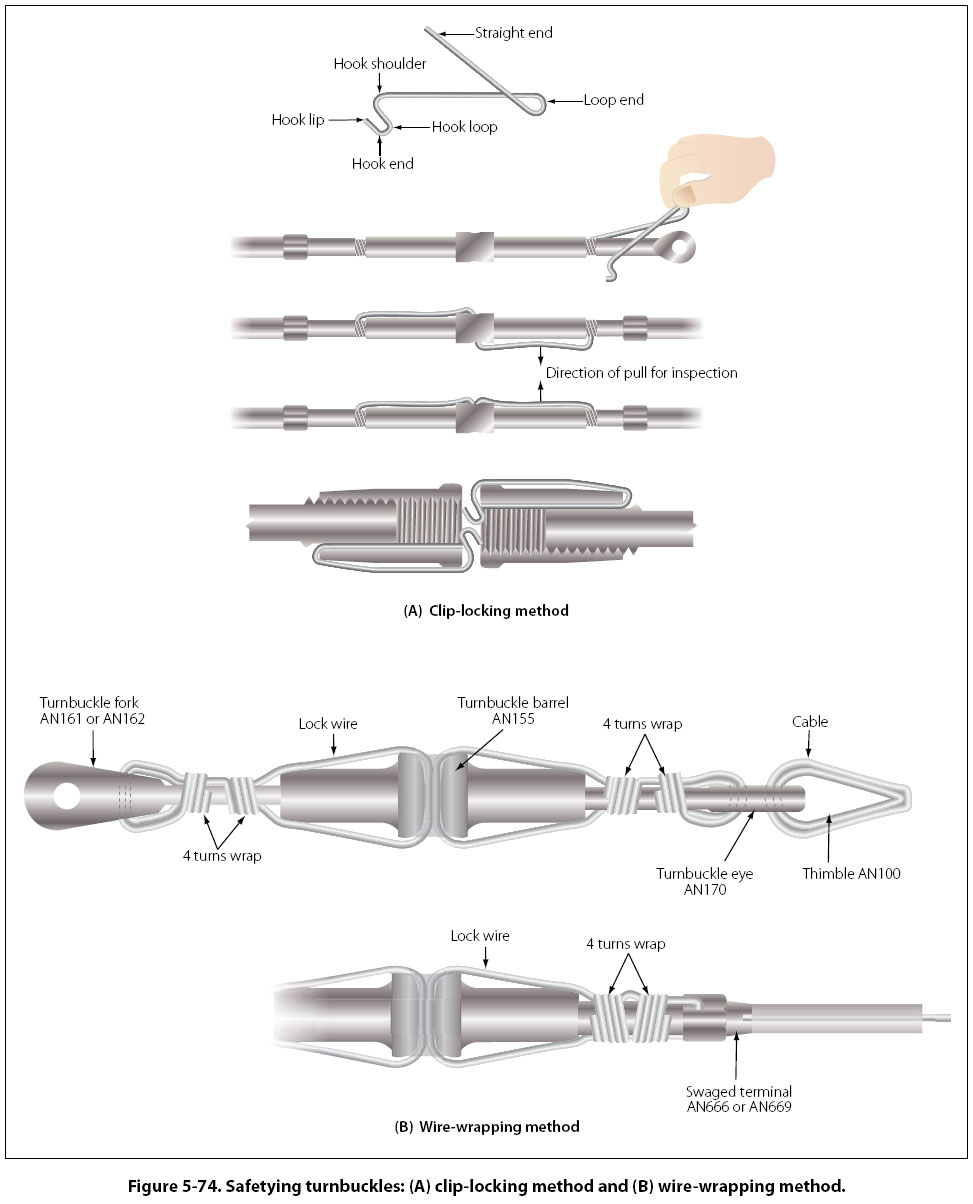 Straight end
Hook shoulder
Loop end
Hook lip
Hook loop
Hook end

Direction of pull for inspection

(A) Clip-locking method

Turnbuckle fork AN161 or AN162
Lock wire
Turnbuckle barrel AN155
4 turns wrap
Cable
4 turns wrap
Turnbuckle eye AN170
Thimble AN100

Lock wire
4 turns wrap
Swaged terminal AN666 or AN669

(B) Wire-wrapping method

Figure 5-74. Safetying turnbuckles: (A) clip-locking method and (B) wire-wrapping method.