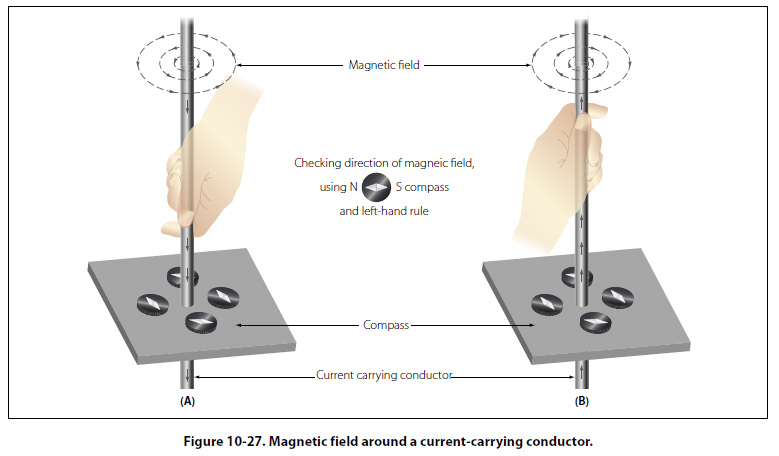 Magnetic field

Checking direction of magneic field, using N S compass and left-hand rule

Compass

Current carrying conductor

(A)

(B)

Figure 10-27. Magnetic field around a current-carrying conductor.